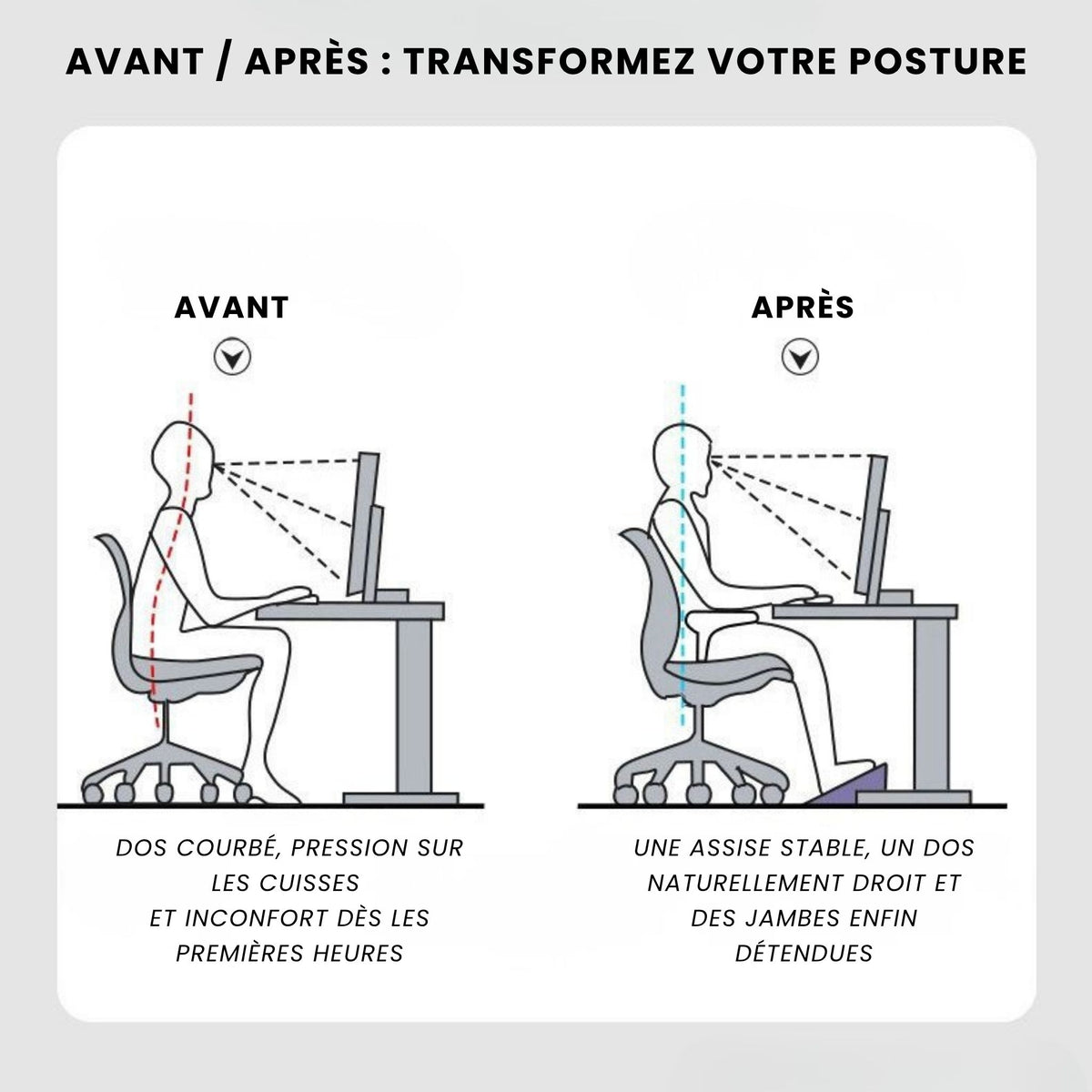 AVANT / APRÈS : TRANSFORMEZ VOTRE POSTURE

AVANT

DOS COURBÉ, PRESSION SUR LES CUISSES
ET INCONFORT DÈS LES PREMIÈRES HEURES

APRÈS

UNE ASSISE STABLE, UN DOS NATURELLEMENT DROIT ET DES JAMBES ENFIN DÉTENDUES